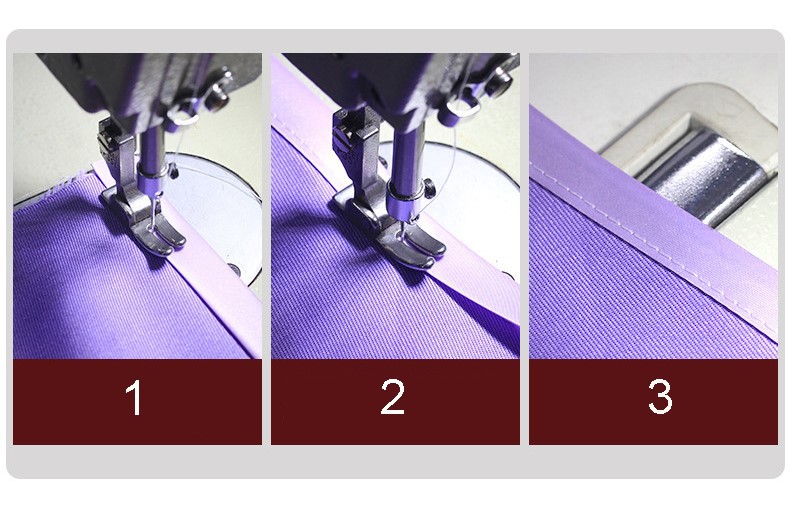 1

2

3